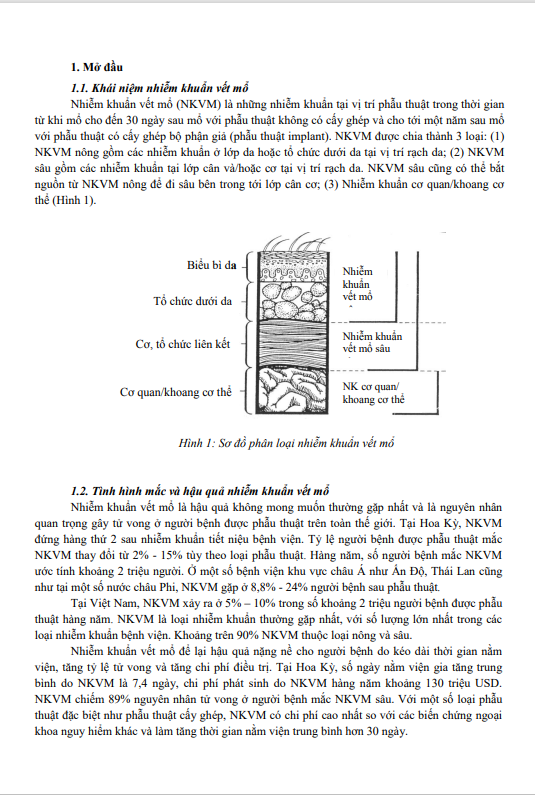 1. Mở đầu

1.1. Khái niệm nhiễm khuẩn vết mổ

Nhiễm khuẩn vết mổ (NKVM) là những nhiễm khuẩn tại vị trí phẫu thuật trong thời gian từ khi mổ cho đến 30 ngày sau mổ với phẫu thuật không có cấy ghép và cho tới một năm sau mổ với phẫu thuật có cấy ghép bộ phận giả (phẫu thuật implant). NKVM được chia thành 3 loại: (1) NKVM nông gồm các nhiễm khuẩn ở lớp da hoặc tổ chức dưới da tại vị trí rạch da; (2) NKVM sâu gồm các nhiễm khuẩn tại lớp cân và/hoặc cơ tại vị trí rạch da. NKVM sâu cũng có thể bắt nguồn từ NKVM nông để đi sâu bên trong tới lớp cân cơ; (3) Nhiễm khuẩn cơ quan/khoang cơ thể (Hình 1).

Biểu bì da
Tổ chức dưới da
Cơ, tổ chức liên kết
Cơ quan/khoang cơ thể
Nhiễm khuẩn vết mổ
Nhiễm khuẩn vết mổ sâu
NK cơ quan/ khoang cơ thể

Hình 1: Sơ đồ phân loại nhiễm khuẩn vết mổ

1.2. Tình hình mắc và hậu quả nhiễm khuẩn vết mổ

Nhiễm khuẩn vết mổ là hậu quả không mong muốn thường gặp nhất và là nguyên nhân quan trọng gây tử vong ở người bệnh được phẫu thuật trên toàn thế giới. Tại Hoa Kỳ, NKVM đứng hàng thứ 2 sau nhiễm khuẩn tiết niệu bệnh viện. Tỷ lệ người bệnh được phẫu thuật mắc NKVM thay đổi từ 2% - 15% tùy theo loại phẫu thuật. Hàng năm, số người bệnh mắc NKVM ước tính khoảng 2 triệu người. Ở một số bệnh viện khu vực châu Á như Ấn Độ, Thái Lan cũng như tại một số nước châu Phi, NKVM gặp ở 8,8% - 24% người bệnh sau phẫu thuật.

Tại Việt Nam, NKVM xảy ra ở 5% – 10% trong số khoảng 2 triệu người bệnh được phẫu thuật hàng năm. NKVM là loại nhiễm khuẩn thường gặp nhất, với số lượng lớn nhất trong các loại nhiễm khuẩn bệnh viện. Khoảng trên 90% NKVM thuộc loại nông và sâu.

Nhiễm khuẩn vết mổ để lại hậu quả nặng nề cho người bệnh do kéo dài thời gian nằm viện, tăng tỷ lệ tử vong và tăng chi phí điều trị. Tại Hoa Kỳ, số ngày nằm viện gia tăng trung bình do NKVM là 7,4 ngày, chi phí phát sinh do NKVM hàng năm khoảng 130 triệu USD. NKVM chiếm 89% nguyên nhân tử vong ở người bệnh mắc NKVM sâu. Với một số loại phẫu thuật đặc biệt như phẫu thuật cấy ghép, NKVM có chi phí cao nhất so với các biến chứng ngoại khoa nguy hiểm khác và làm tăng thời gian nằm viện trung bình hơn 30 ngày.